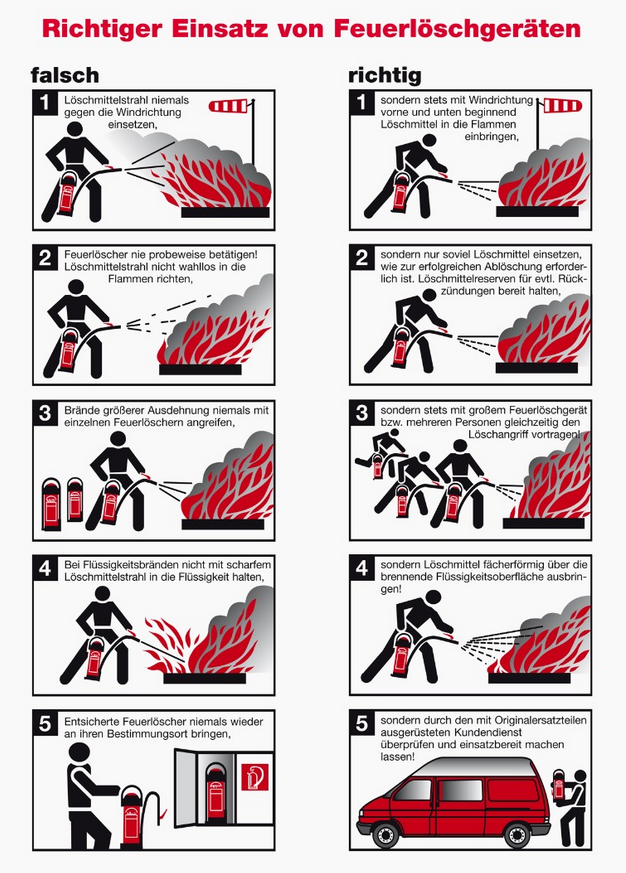 Richtiger Einsatz von Feuerlöschgeräten

falsch

1 Löschmittelstrahl niemals gegen die Windrichtung einsetzen,

2 Feuerlöscher nie probeweise betätigen! Löschmittelstrahl nicht wahllos in die Flammen richten,

3 Brände größerer Ausdehnung niemals mit einzelnen Feuerlöschern angreifen,

4 Bei Flüssigkeitsbränden nicht mit scharfem Löschmittelstrahl in die Flüssigkeit halten,

5 Entsicherte Feuerlöscher niemals wieder an ihren Bestimmungsort bringen,

richtig

1 sondern stets mit Windrichtung vorne und unten beginnend Löschmittel in die Flammen einbringen,

2 sondern nur soviel Löschmittel einsetzen, wie zur erfolgreichen Ablöschung erforderlich ist. Löschmittelreserven für evtl. Rückzündungen bereit halten,

3 sondern stets mit großem Feuerlöschgerät bzw. mehreren Personen gleichzeitig den Löschangriff vortragen!

4 sondern Löschmittel fächerförmig über die brennende Flüssigkeitsoberfläche ausbringen!

5 sondern durch den mit Originalersatzteilen ausgerüsteten Kundendienst überprüfen und einsatzbereit machen lassen!